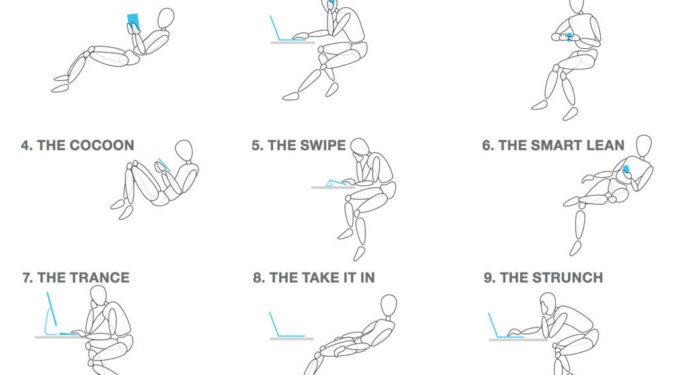 4. THE COCOON

5. THE SWIPE

6. THE SMART LEAN

7. THE TRANCE

8. THE TAKE IT IN

9. THE STRUNCH